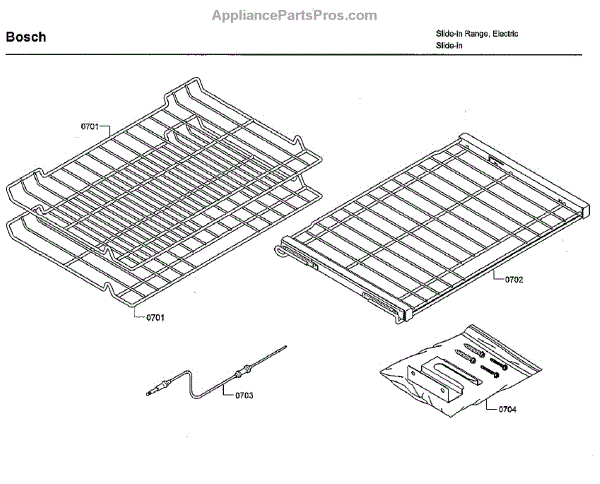 AppliancePartsPros.com

Bosch

Slide-In Range, Electric
Slide-in

0701

0701

0702

0703

0704