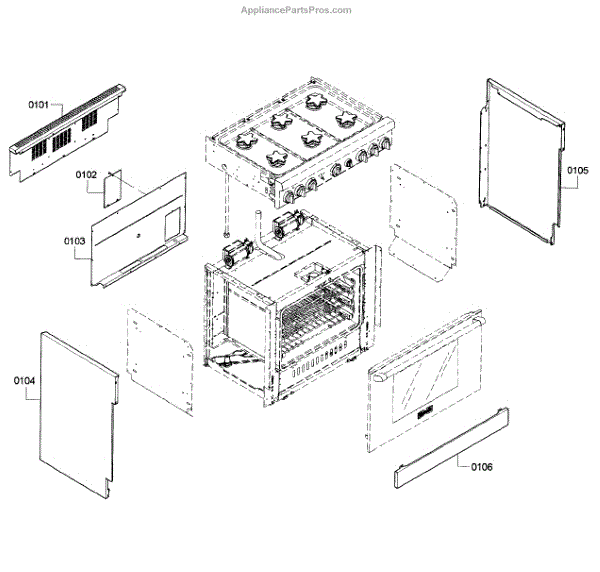 AppliancePartsPros.com

0101

0102

0103

0104

0105

0106