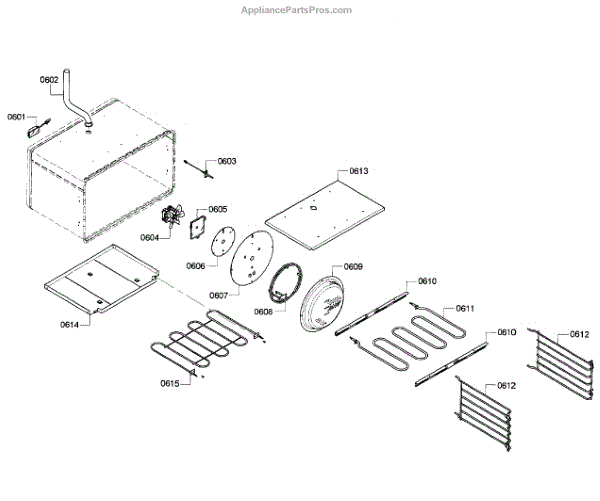 AppliancePartsPros.com

0602
0601
0603
0613
0605
0604
0606
0607
0609
0608
0610
0611
0614
0610
0612
0615
0612