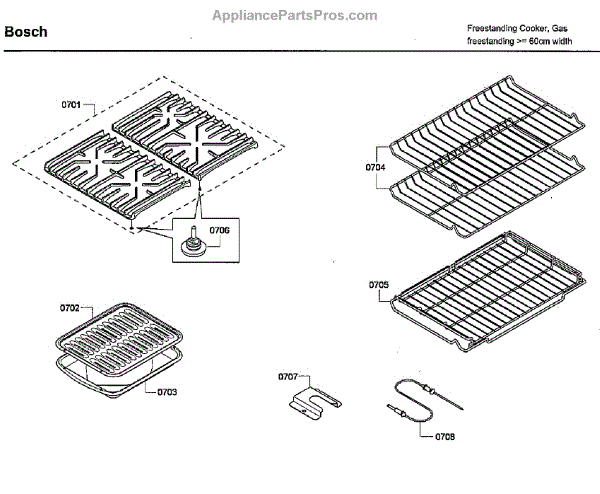 AppliancePartsPros.com

Bosch

Freestanding Cooker, Gas
freestanding >= 60cm width

0701
0706
0704
0705
0702
0703
0707
0708