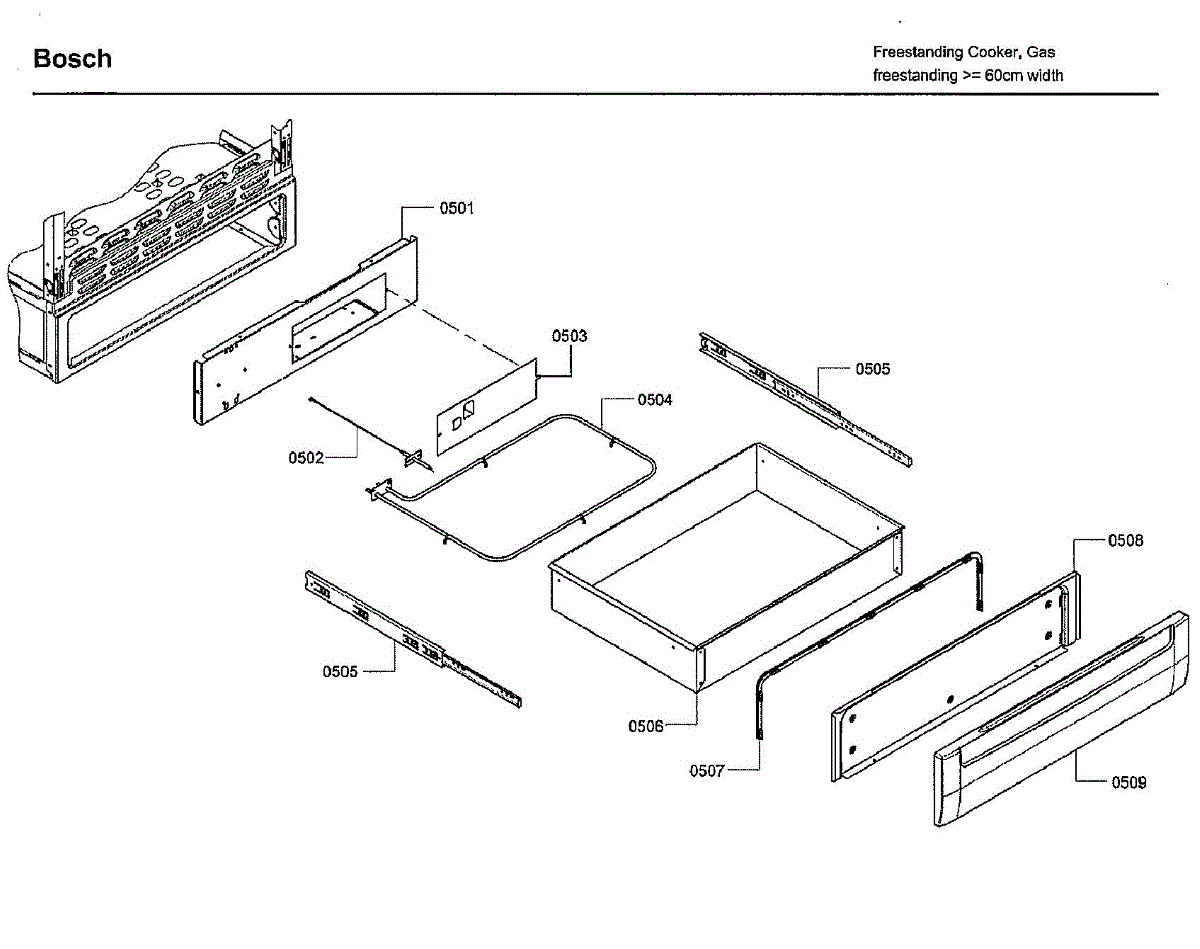 Bosch

Freestanding Cooker, Gas
freestanding >= 60cm width

0501
0503
0505
0504
0502
0508
0505
0506
0507
0509