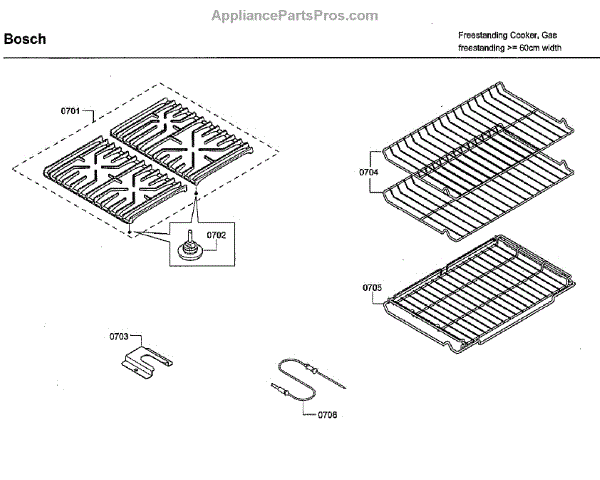 AppliancePartsPros.com

Bosch

Freestanding Cooker, Gas
freestanding >= 60cm width

0701

0702

0703

0704

0705

0706