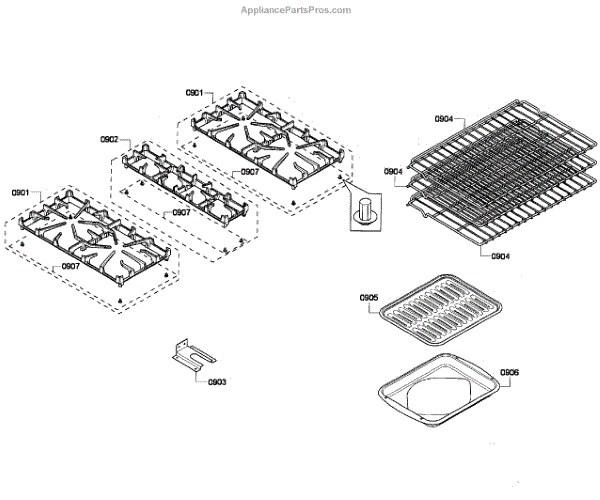 AppliancePartsPros.com

0901

0902

0907

0901

0907

0907

0904

0904

0904

0905

0903

0906