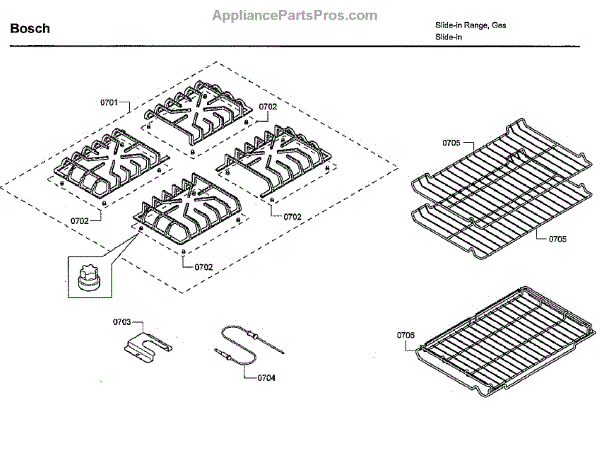 AppliancePartsPros.com

Bosch

Slide-in Range, Gas
Slide-in

0701
0702
0702
0702
0702
0705
0705
0703
0704
0706