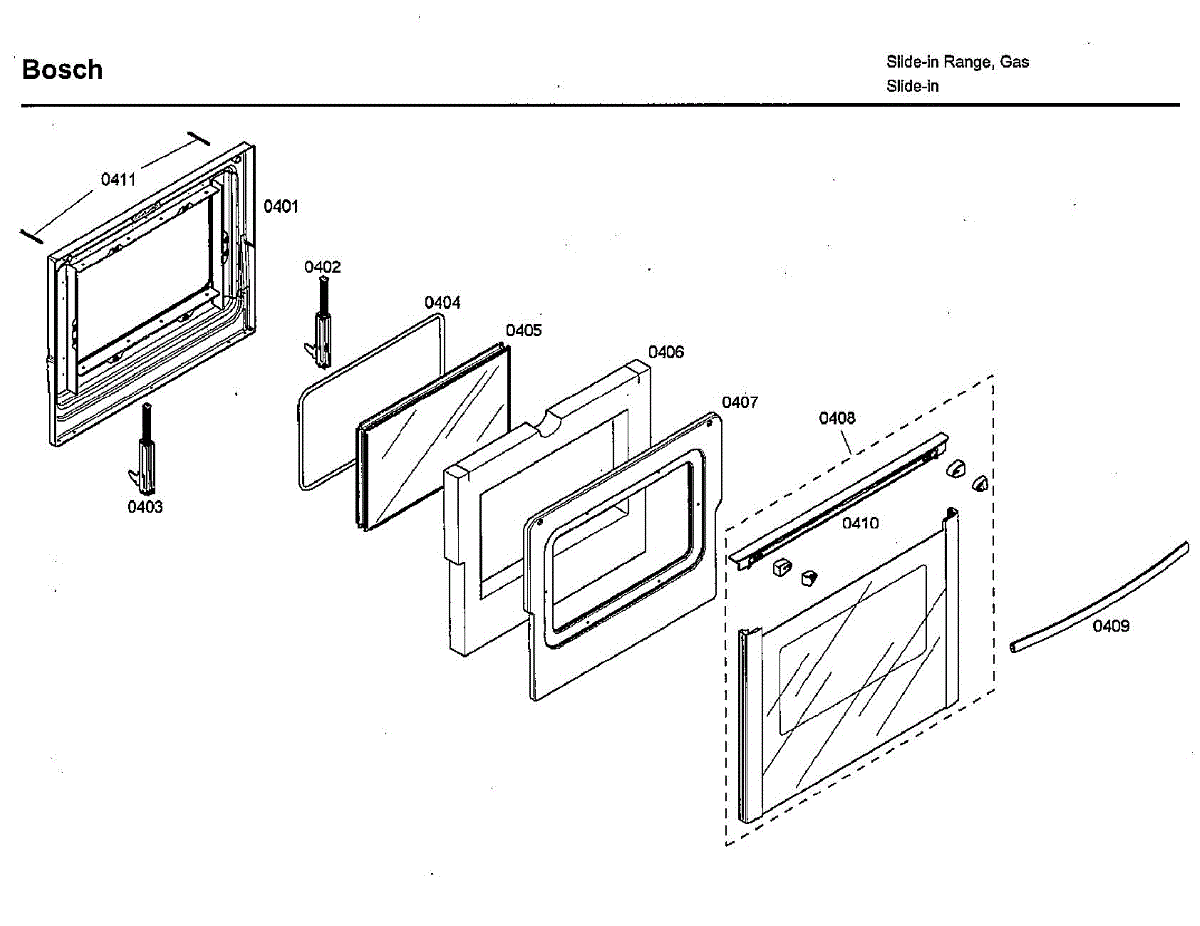 Bosch

Slide-in Range, Gas
Slide-in

0411
0401
0402
0404
0405
0406
0407
0408
0403
0410
0409