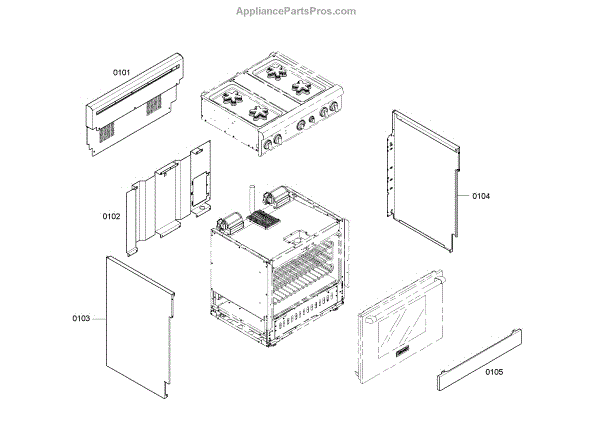 AppliancePartsPros.com

0101

0102

0103

0104

0105