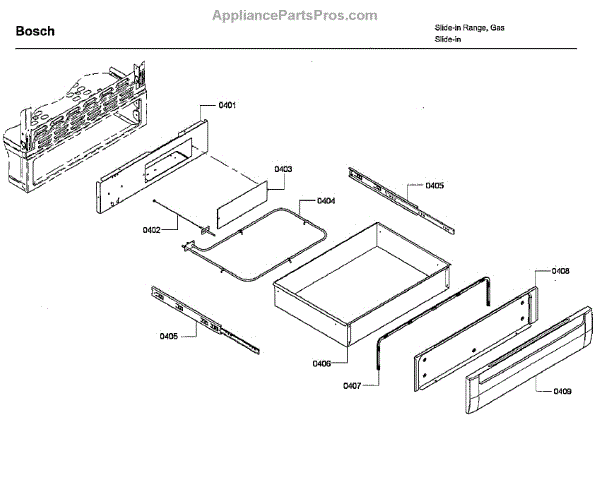 AppliancePartsPros.com

Bosch

Slide-in Range, Gas
Slide-in

0401

0403

0405

0404

0402

0408

0405

0406

0407

0409