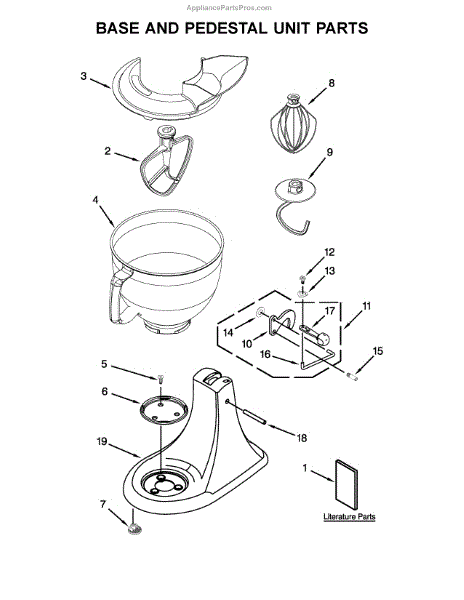 AppliancePartsPros.com

BASE AND PEDESTAL UNIT PARTS

3
8
2
9
4
12
13
17
11
14
10
16
15
5
6
18
19
1
7
Literature Parts