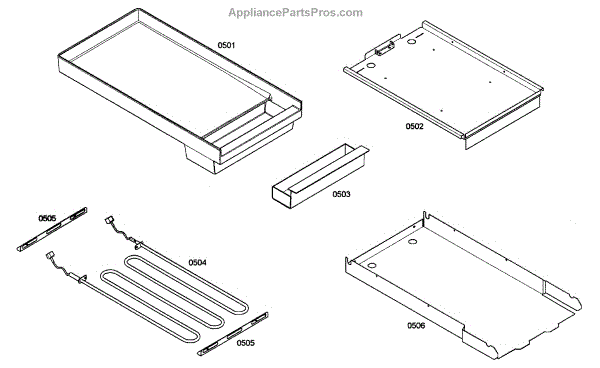 AppliancePartsPros.com

0501

0502

0503

0505

0504

0505

0506