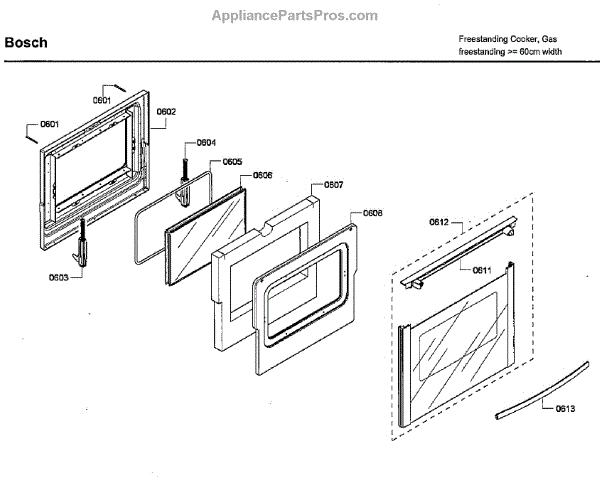 AppliancePartsPros.com

Bosch

Freestanding Cooker, Gas
freestanding >= 60cm width

0601
0601
0602
0604
0605
0606
0607
0608
0603
0612
0611
0613