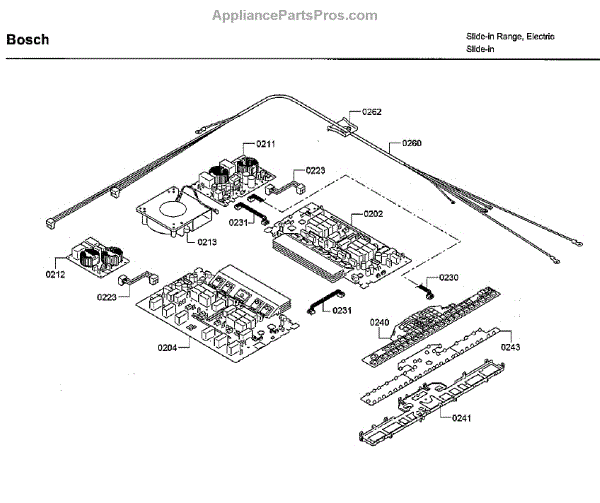 AppliancePartsPros.com

Bosch

Slide-in Range, Electric
Slide-in

0262
0260
0211
0223
0202
0231
0213
0212
0223
0230
0231
0240
0243
0204
0241