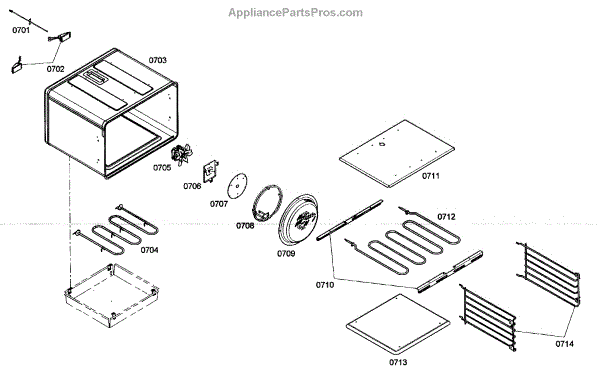 AppliancePartsPros.com

0701
0702
0703
0705
0706
0707
0708
0709
0704
0711
0712
0710
0713
0714