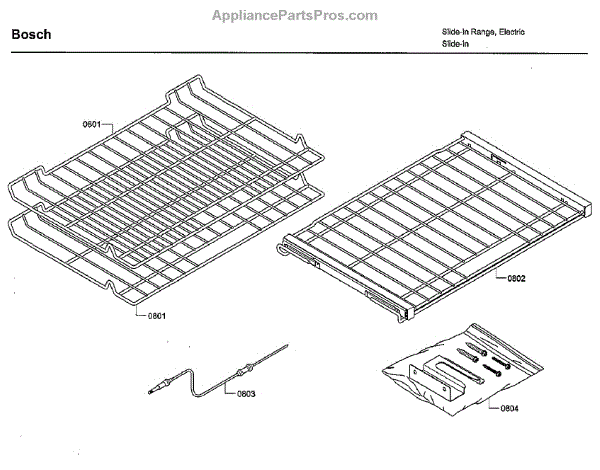 AppliancePartsPros.com

Bosch

Slide-In Range, Electric
Slide-In

0601

0801

0802

0803

0804