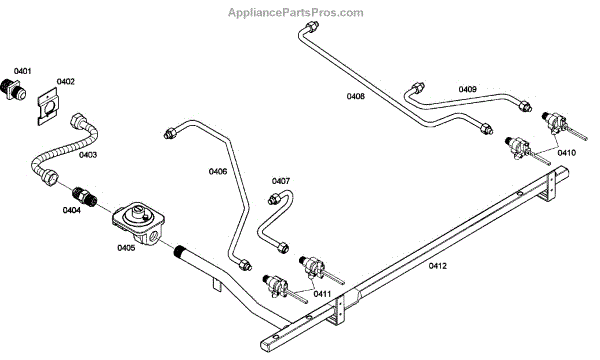 AppliancePartsPros.com

0401
0402
0403
0404
0405
0406
0407
0408
0409
0410
0411
0412