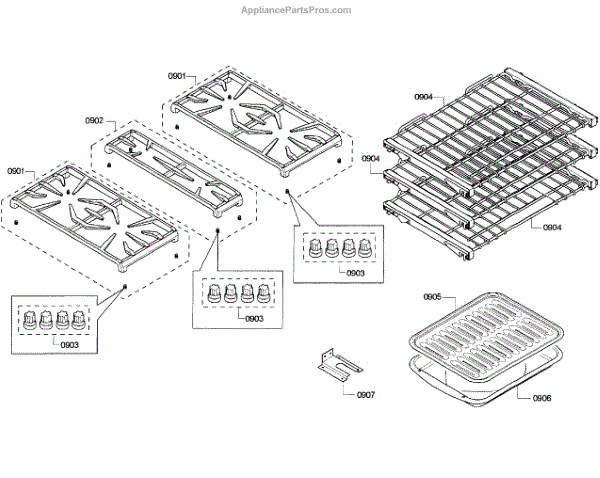 AppliancePartsPros.com

0901
0902
0901
0904
0904
0904
0903
0903
0903
0905
0907
0906