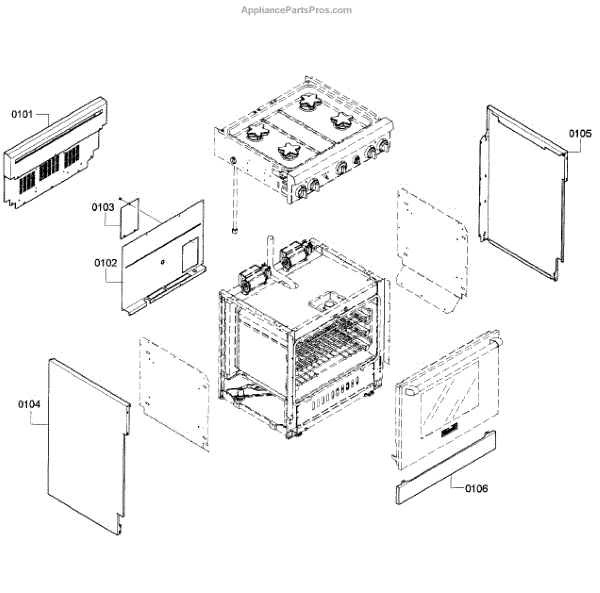 AppliancePartsPros.com

0101

0105

0103

0102

0104

0106