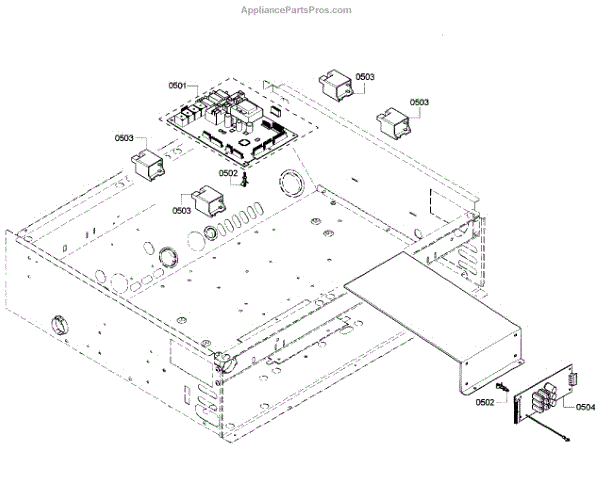 AppliancePartsPros.com

0501

0503

0503

0503

0502

0503

0502

0504