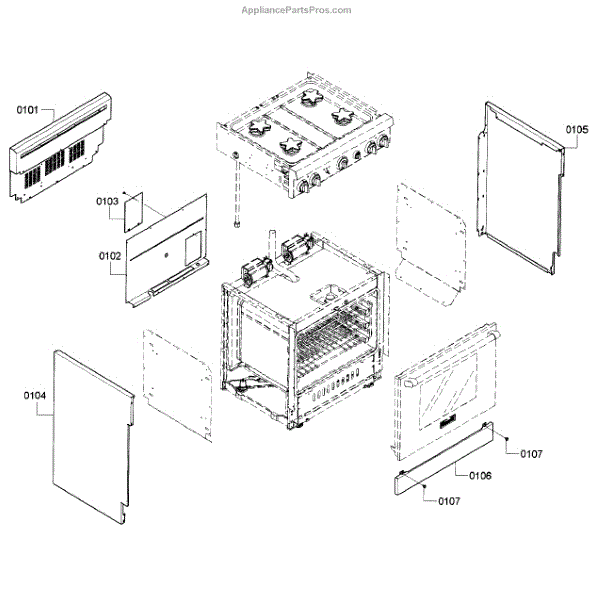 AppliancePartsPros.com

0101

0105

0103

0102

0104

0107

0106

0107