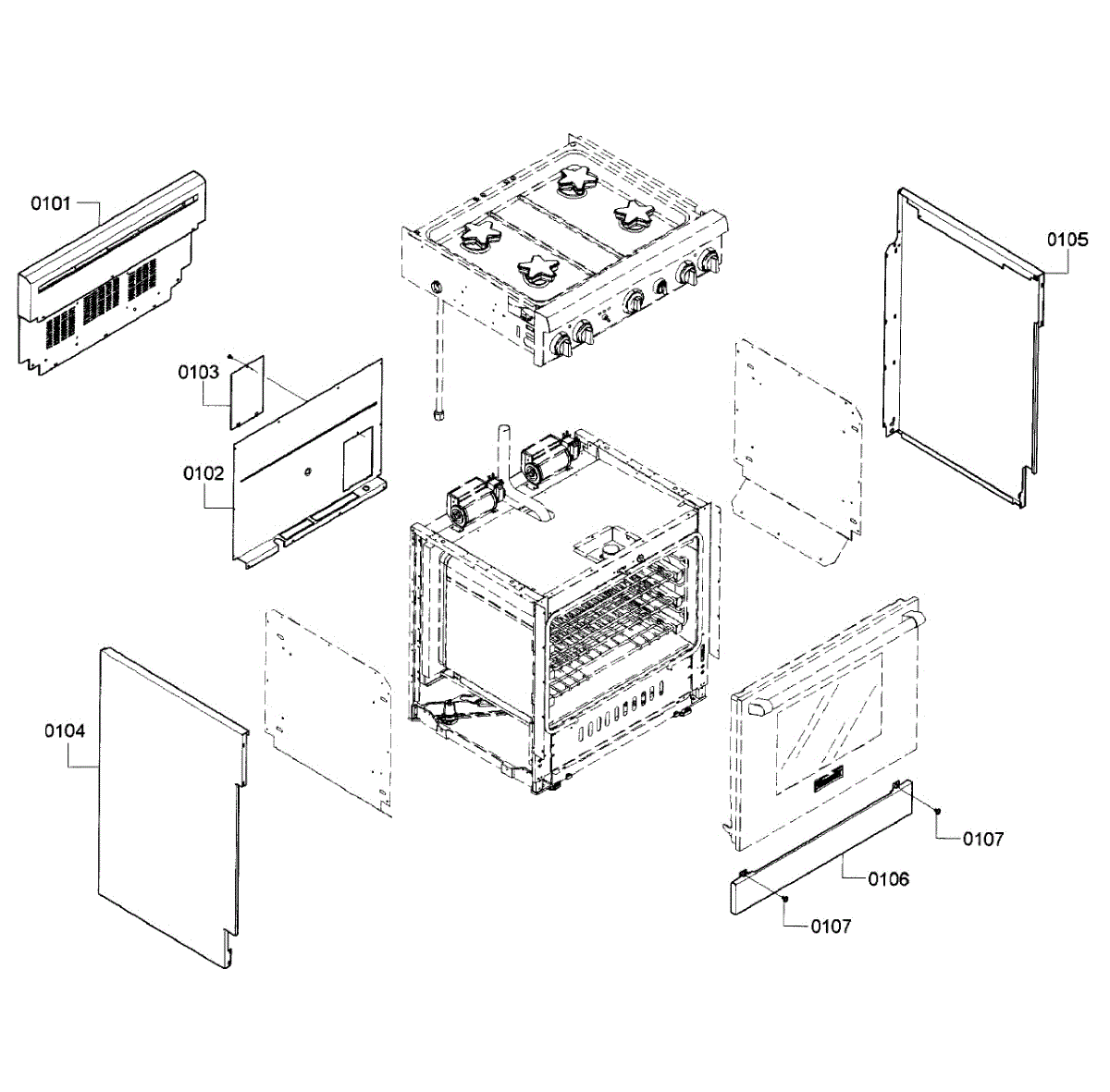 0101

0105

0103

0102

0104

0107

0106

0107