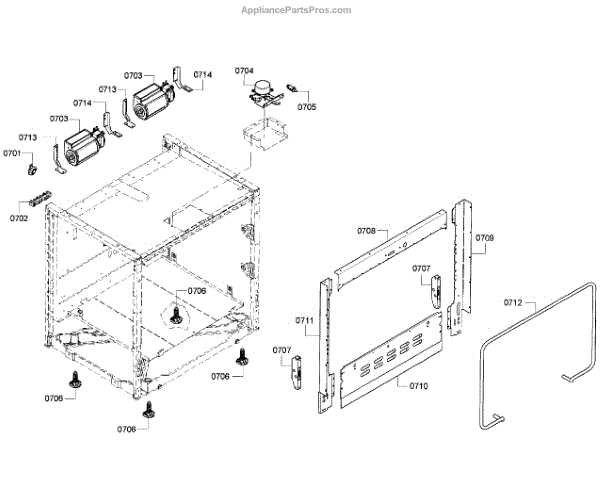 AppliancePartsPros.com

0703
0714
0704
0713
0705
0714
0703
0713
0701
0702
0708
0709
0707
0706
0712
0711
0707
0706
0710
0706
0706