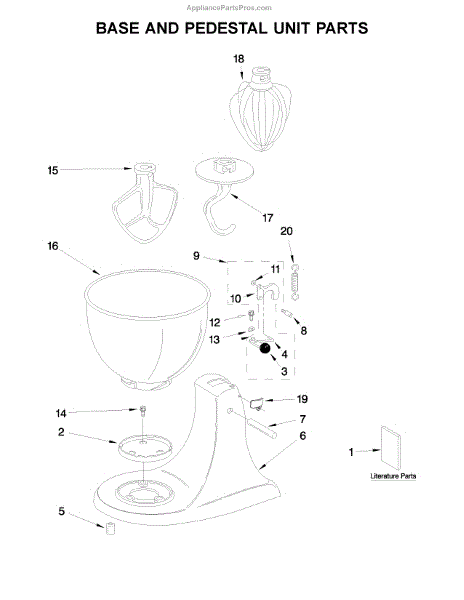 AppliancePartsPros.com

BASE AND PEDESTAL UNIT PARTS

18

15

17

20

16

9

11

10

12

8

13

4

3

19

14

7

2

6

1

Literature Parts

5