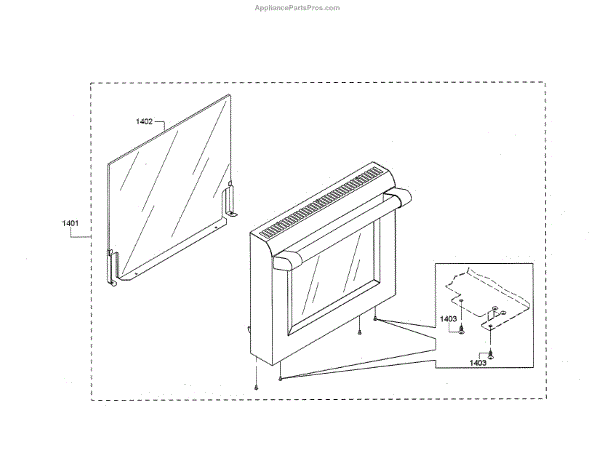 AppliancePartsPros.com

1402

1401

1403

1403