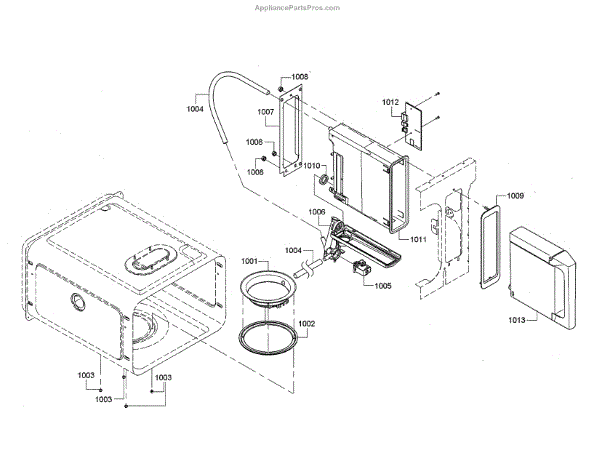 AppliancePartsPros.com

1008
1004
1007
1012
1008
1008
1010
1009
1006
1011
1004
1001
1005
1002
1013
1003
1003
1003