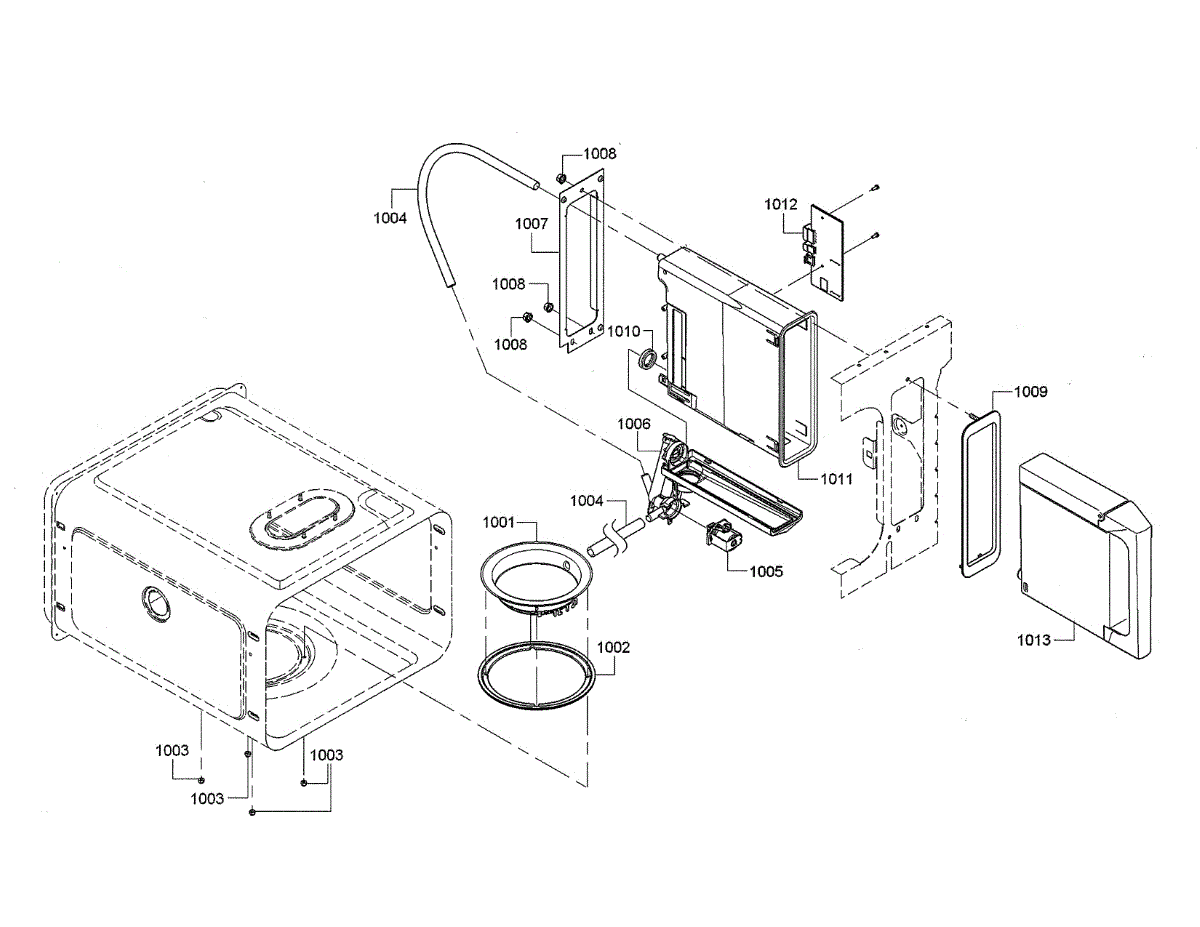 1008
1004
1007
1012
1008
1008
1010
1009
1006
1011
1004
1001
1005
1002
1013
1003
1003
1003