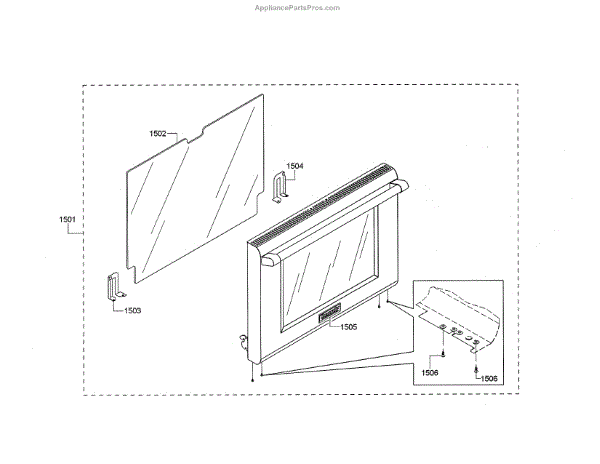 AppliancePartsPros.com

1502

1504

1501

1503

1505

1506

1506