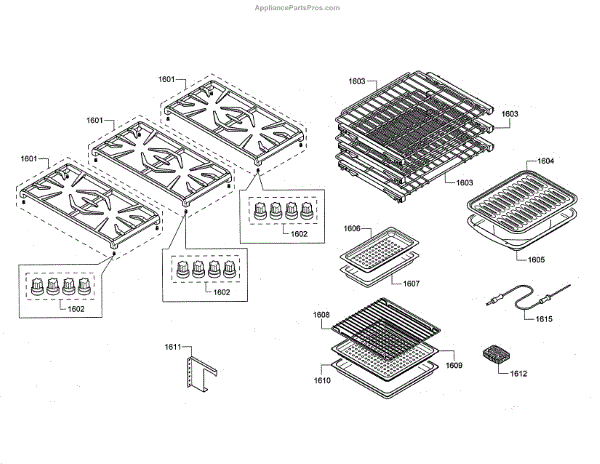 AppliancePartsPros.com

1601
1601
1601
1602
1602
1602
1603
1603
1603
1604
1605
1606
1607
1608
1609
1610
1611
1612
1615