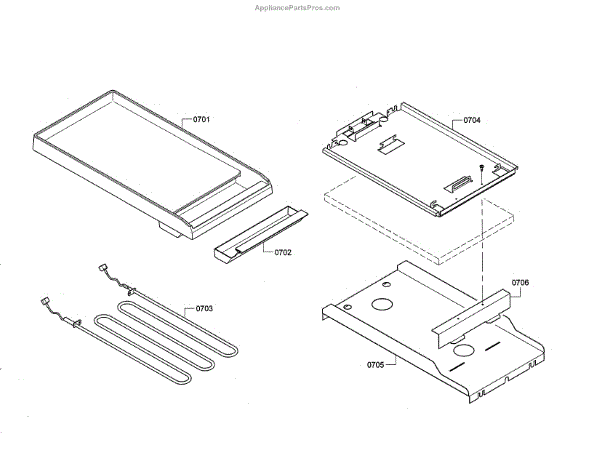 AppliancePartsPros.com

0701

0704

0702

0706

0703

0705