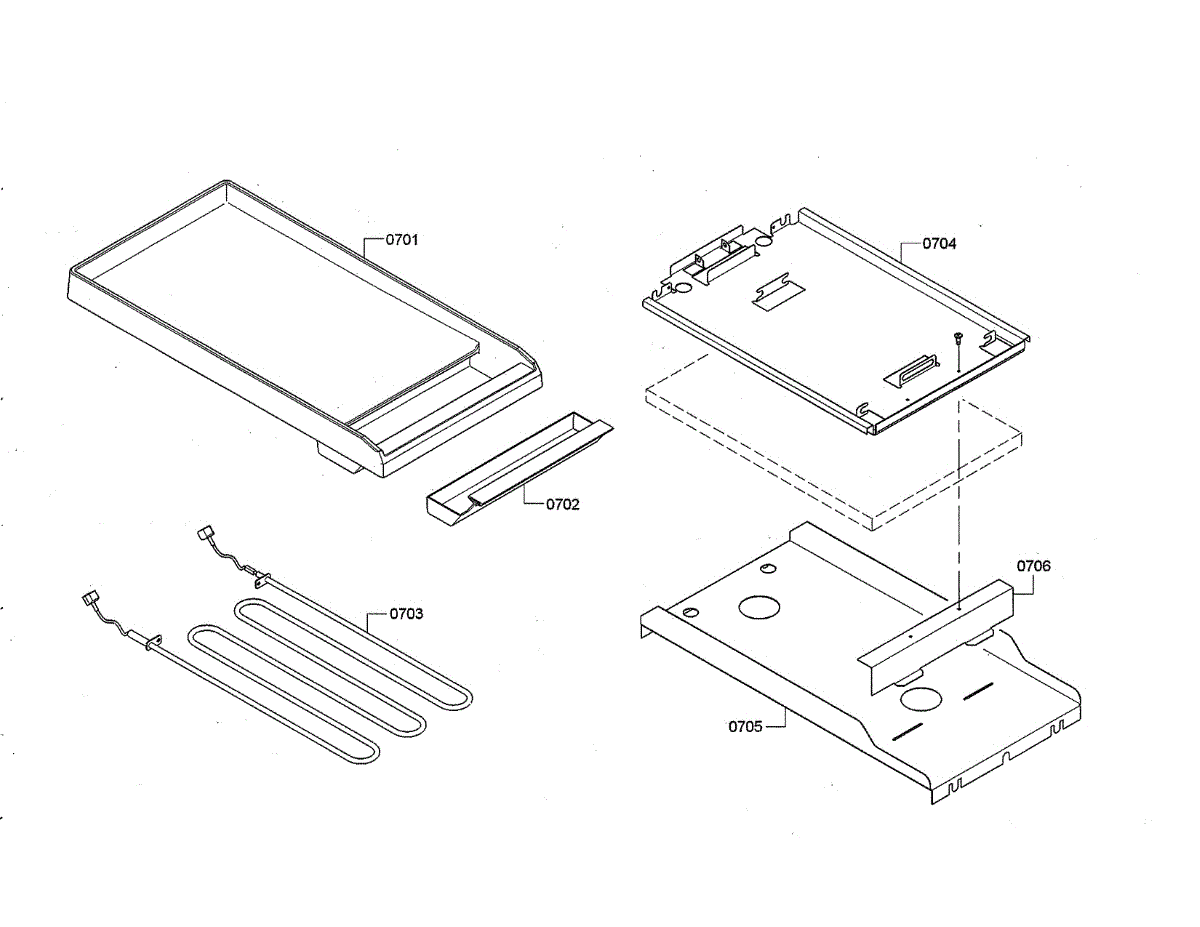 0701

0704

0702

0703

0706

0705