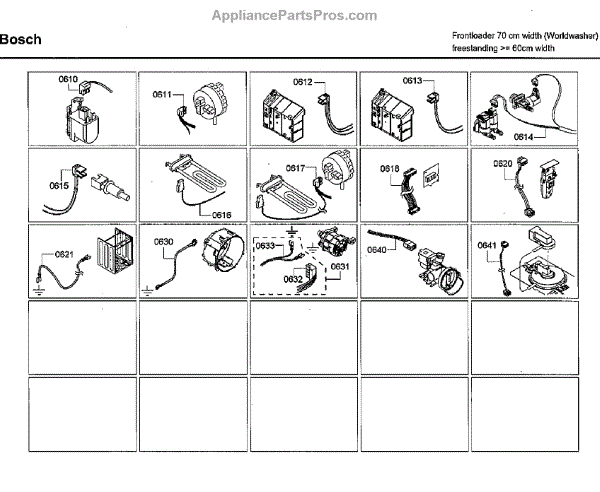 AppliancePartsPros.com

Bosch

Frontloader 70 cm width (Worldwasher)
freestanding >= 60cm width

0610

0611

0612

0613

0614

0615

0616

0617

0618

0620

0621

0630

0633

0632

0631

0640

0641