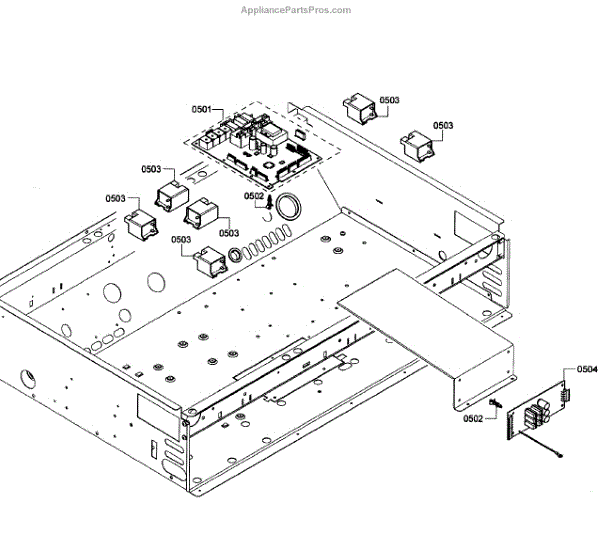 AppliancePartsPros.com

0501
0503
0503
0503
0503
0502
0503
0503
0504
0502