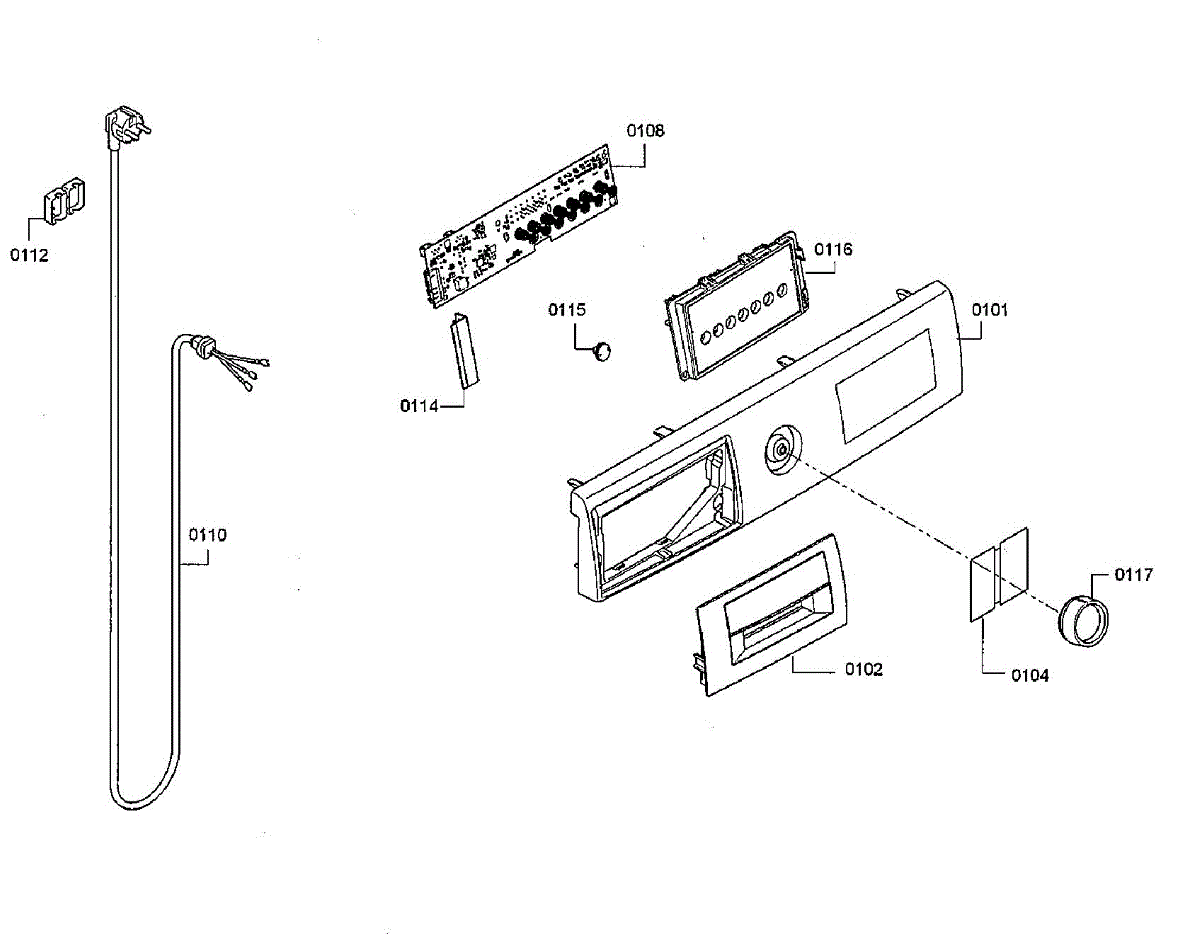 0108
0112
0116
0115
0101
0114
0110
0117
0102
0104