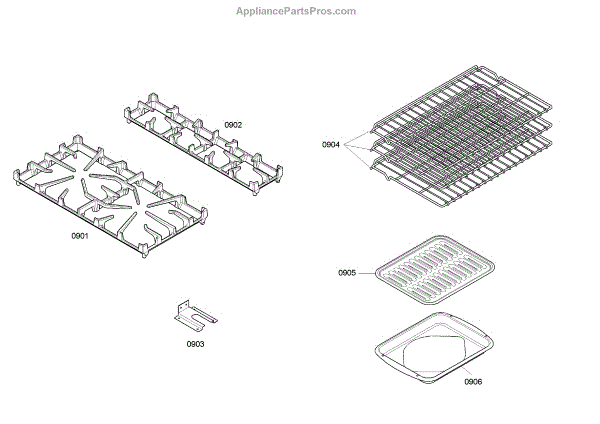 AppliancePartsPros.com

0902

0904

0901

0905

0903

0906