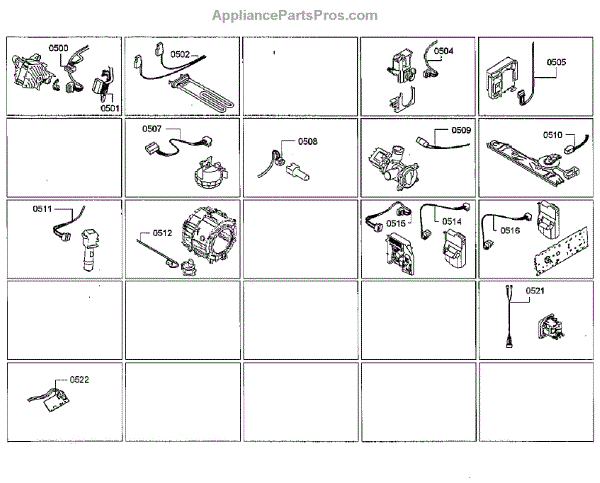 AppliancePartsPros.com

0500
0501
0502
0504
0505
0507
0508
0509
0510
0511
0512
0515
0514
0516
0521
0522