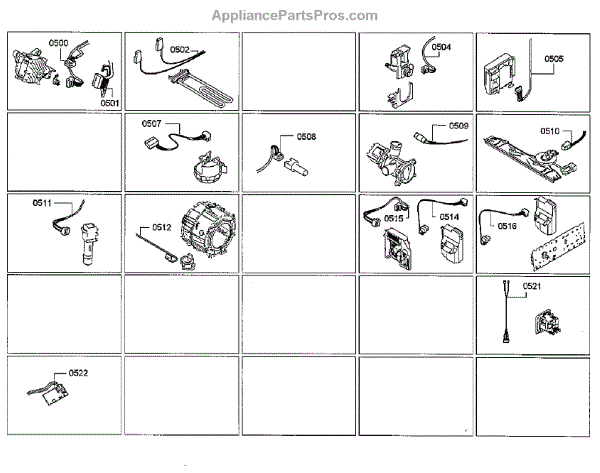 AppliancePartsPros.com

0500
0501

0502

0504

0505

0507

0508

0509

0510

0511

0512

0515
0514

0516

0521

0522