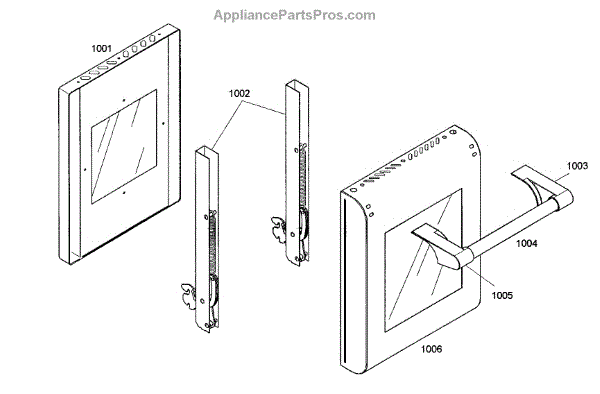 AppliancePartsPros.com

1001

1002

1003

1004

1005

1006