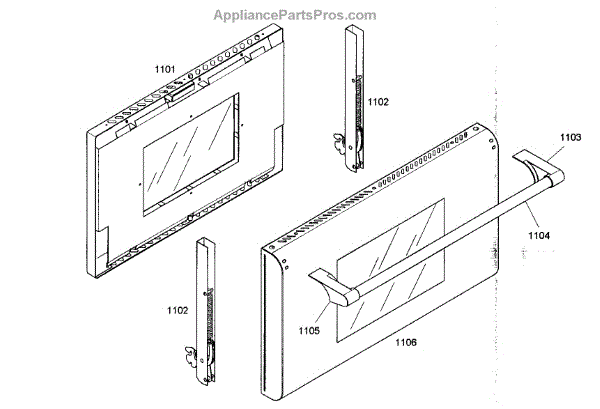 AppliancePartsPros.com

1101

1102

1103

1104

1102

1105

1106