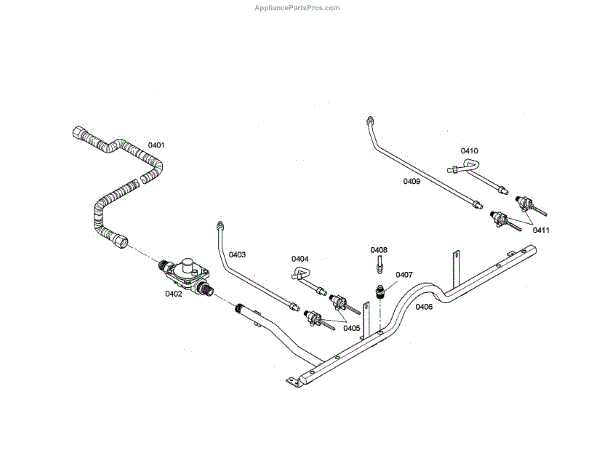 AppliancePartsPros.com

0401

0410

0409

0411

0403

0404

0408

0407

0402

0406

0405