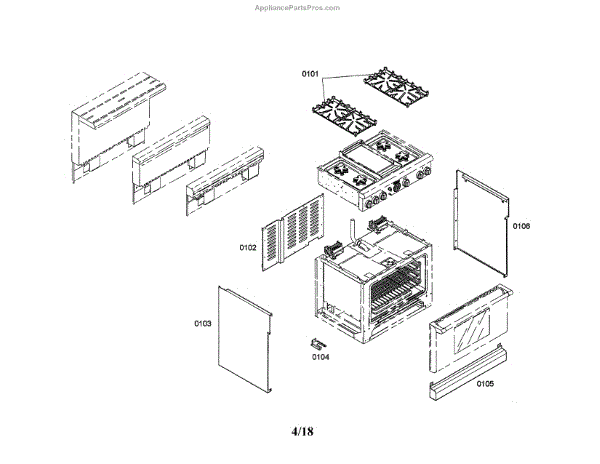 AppliancePartsPros.com

0101

0102

0106

0103

0104

0105

4/18