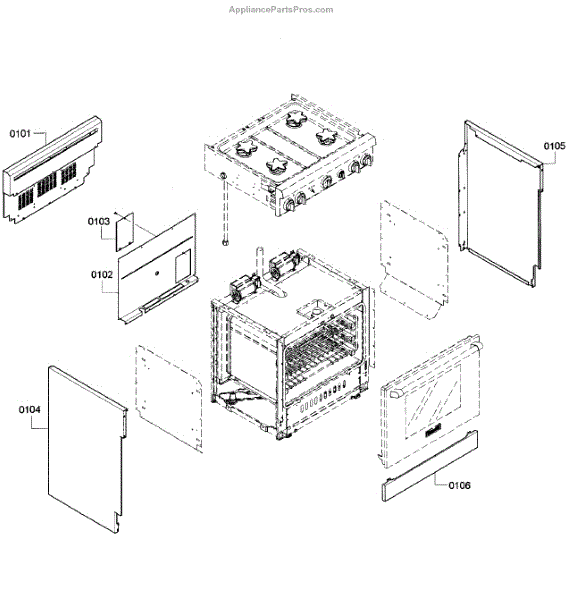 AppliancePartsPros.com

0101

0105

0103

0102

0104

0106