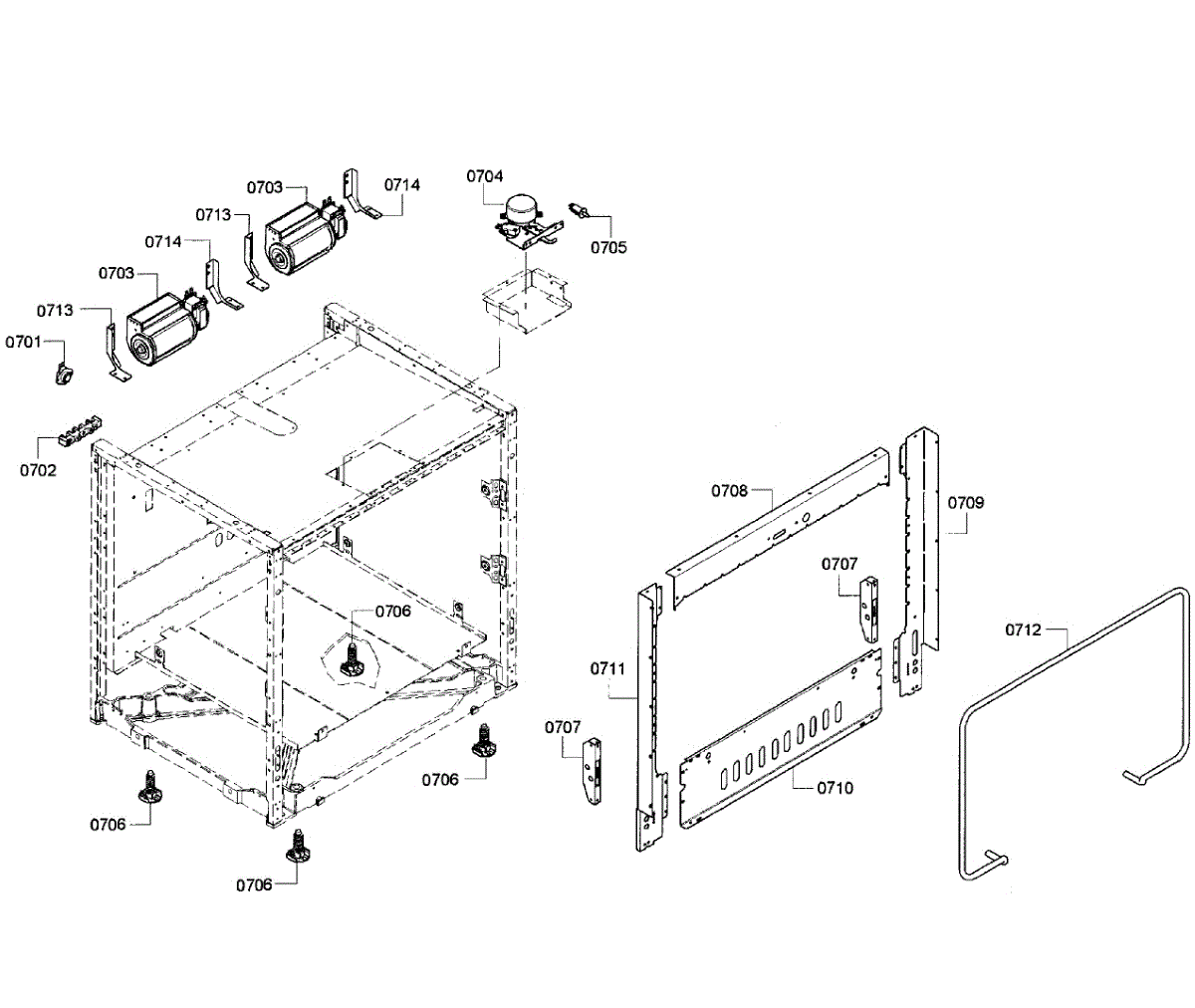 0703
0714
0704
0713
0705
0714
0703
0713
0701
0702
0708
0709
0707
0706
0712
0711
0707
0706
0710
0706
0706