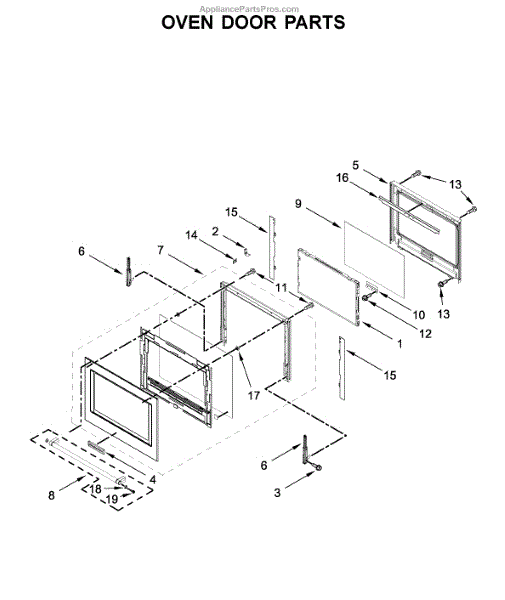 AppliancePartsPros.com
OVEN DOOR PARTS

5
16
13
9
15
2
14
6
7
11
10
13
12
1
15
17
6
3
4
8
18
19