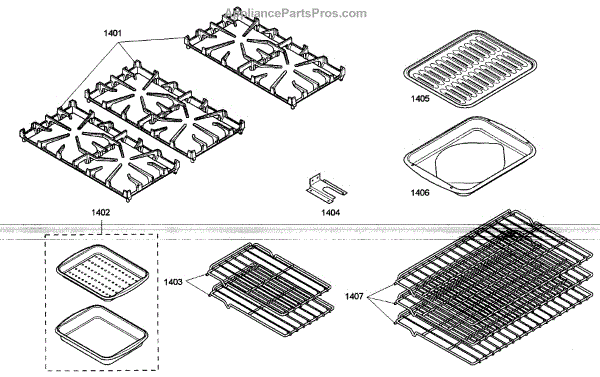 AppliancePartsPros.com

1401

1405

1406

1404

1402

1403

1407