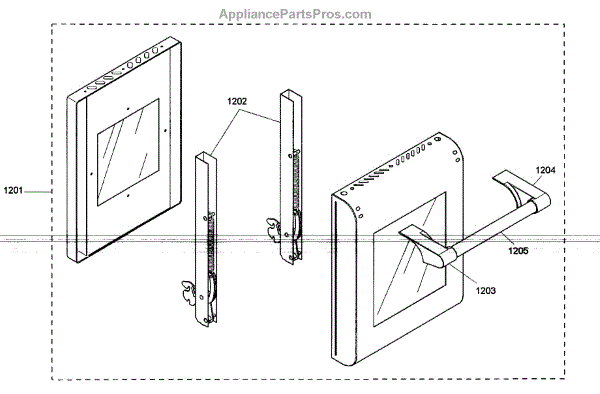 AppliancePartsPros.com

1202

1201

1204

1205

1203