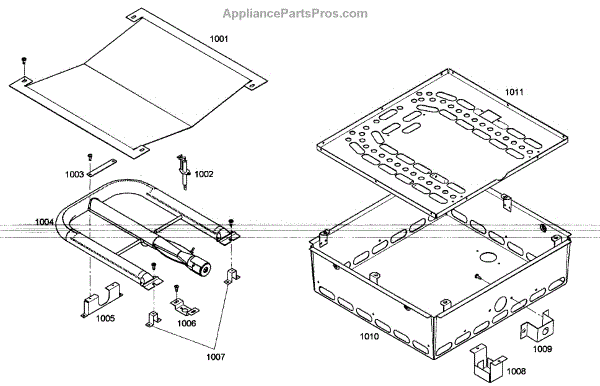 AppliancePartsPros.com

1001

1011

1003

1002

1004

1005

1006

1007

1010

1009

1008