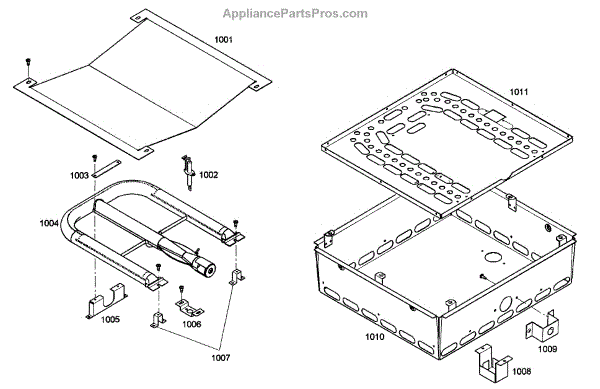 AppliancePartsPros.com

1001

1011

1003

1002

1004

1005

1006

1007

1010

1009

1008