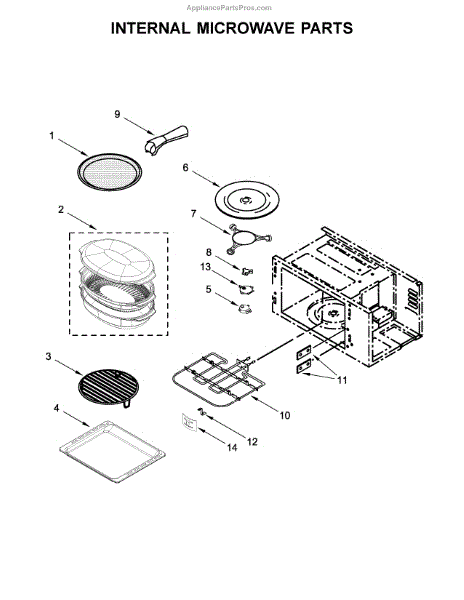 AppliancePartsPros.com

INTERNAL MICROWAVE PARTS

9
1
6
2
7
8
13
5
3
11
10
4
12
14